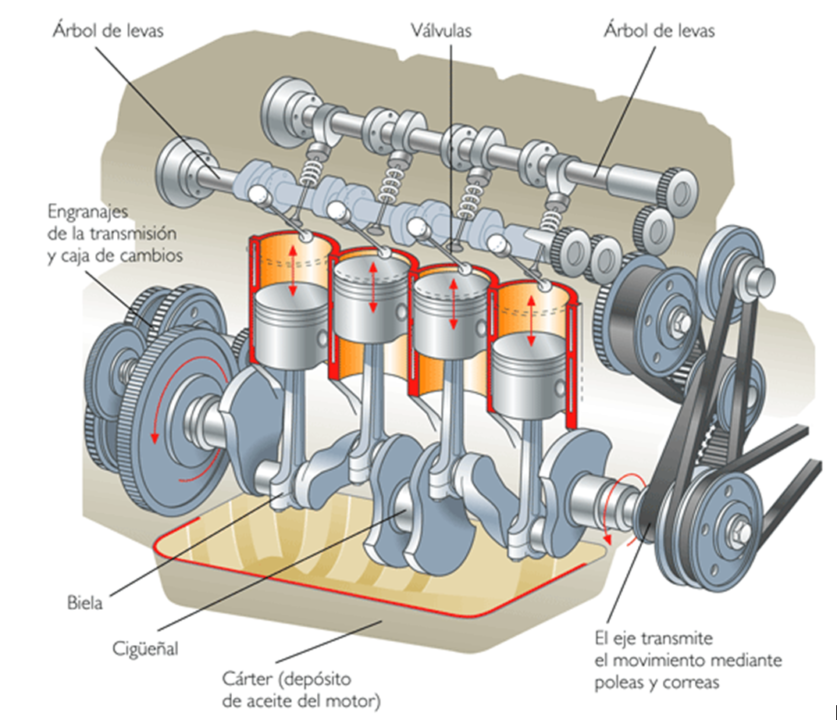 Árbol de levas

Válvulas

Árbol de levas

Engranajes de la transmisión y caja de cambios

Biela

Cigüeñal

Cárter (depósito de aceite del motor)

El eje transmite el movimiento mediante poleas y correas